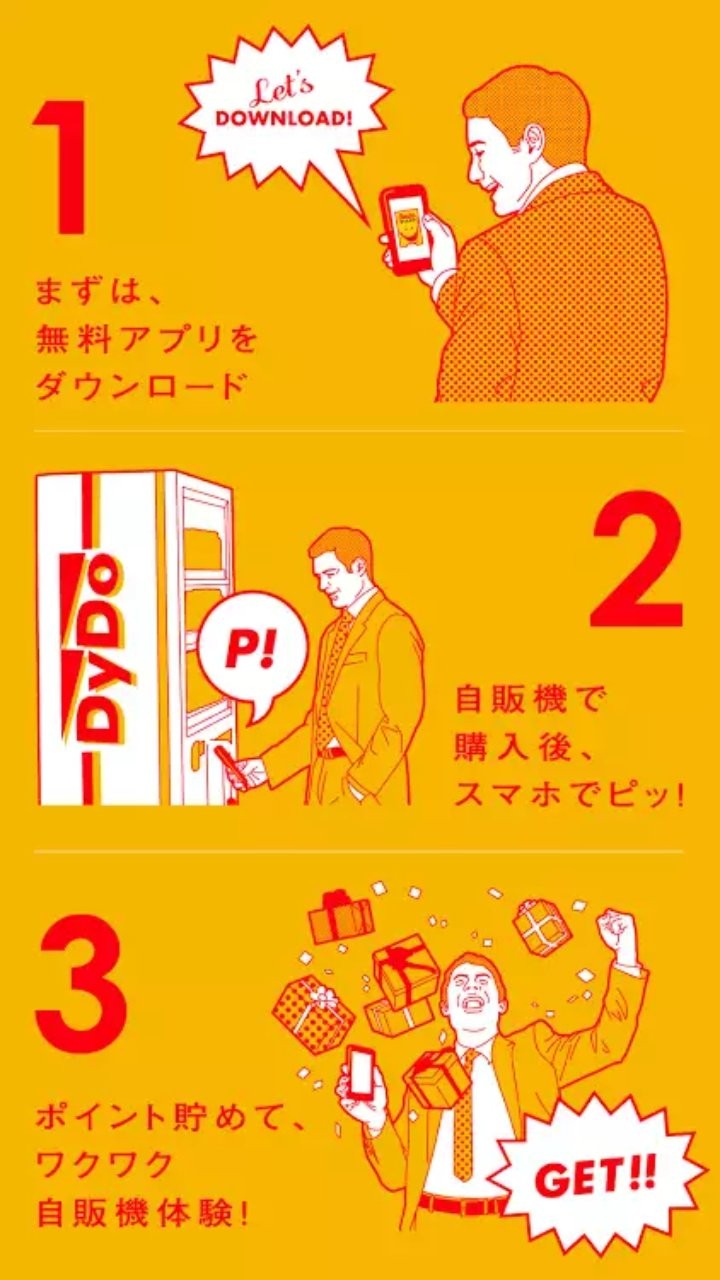 1

Let's DOWNLOAD!

まずは、
無料アプリを
ダウンロード

DyDo

P!

2

自販機で
購入後、
スマホでピッ!

3

ポイント貯めて、
ワクワク
自販機体験!

GET!!